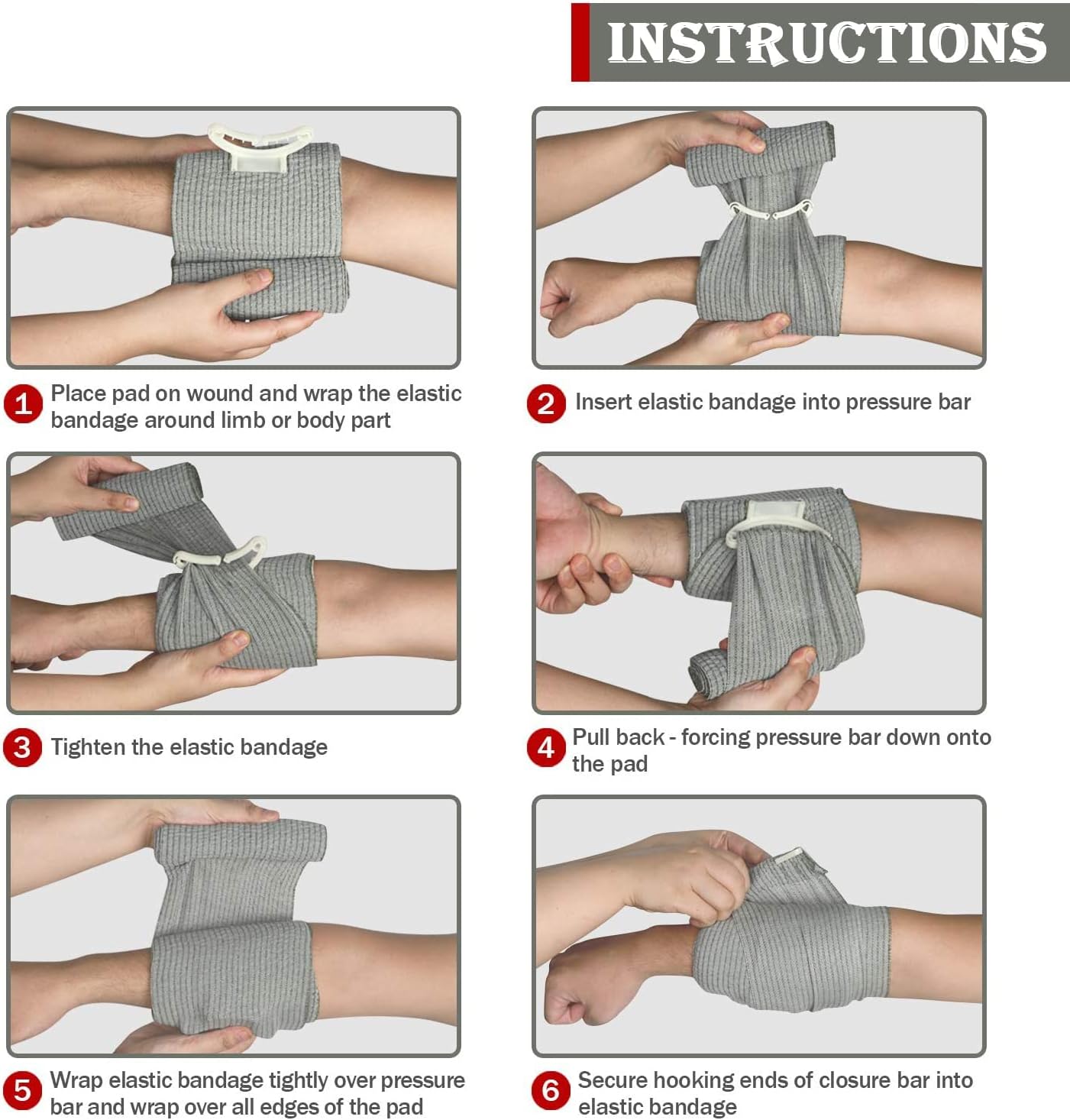 INSTRUCTIONS

1 Place pad on wound and wrap the elastic bandage around limb or body part

2 Insert elastic bandage into pressure bar

3 Tighten the elastic bandage

4 Pull back - forcing pressure bar down onto the pad

5 Wrap elastic bandage tightly over pressure bar and wrap over all edges of the pad

6 Secure hooking ends of closure bar into elastic bandage